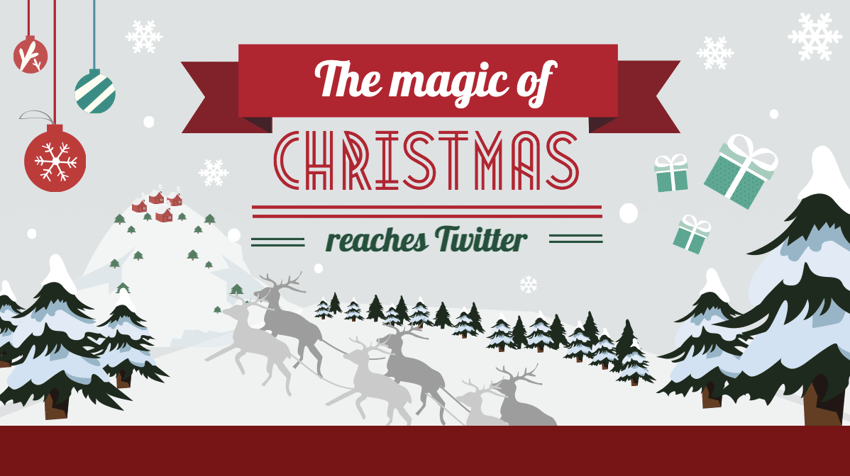 The magic of
CHRISTMAS
reaches Twitter